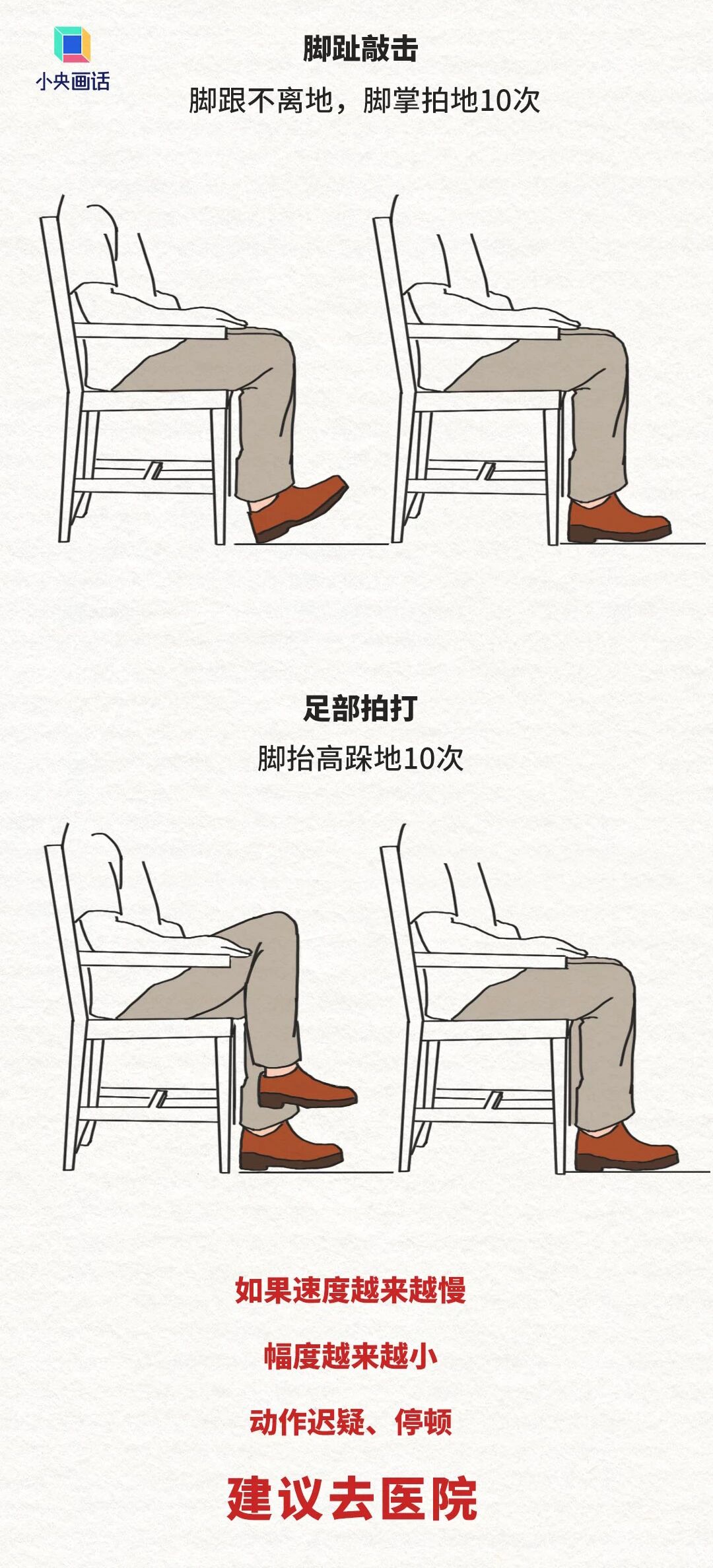 小央画话

脚趾敲击

脚跟不离地，脚掌拍地10次

足部拍打

脚抬高跺地10次

如果速度越来越慢

幅度越来越小

动作迟疑、停顿

建议去医院